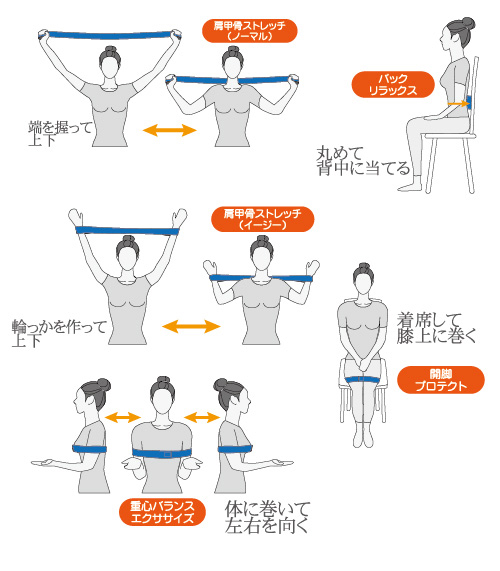 肩甲骨ストレッチ
（ノーマル）

端を握って
上下

バック
リラックス

丸めて
背中に当てる

肩甲骨ストレッチ
（イージー）

輪っかを作って
上下

着席して
膝上に巻く

開脚
プロテクト

重心バランス
エクササイズ

体に巻いて
左右を向く